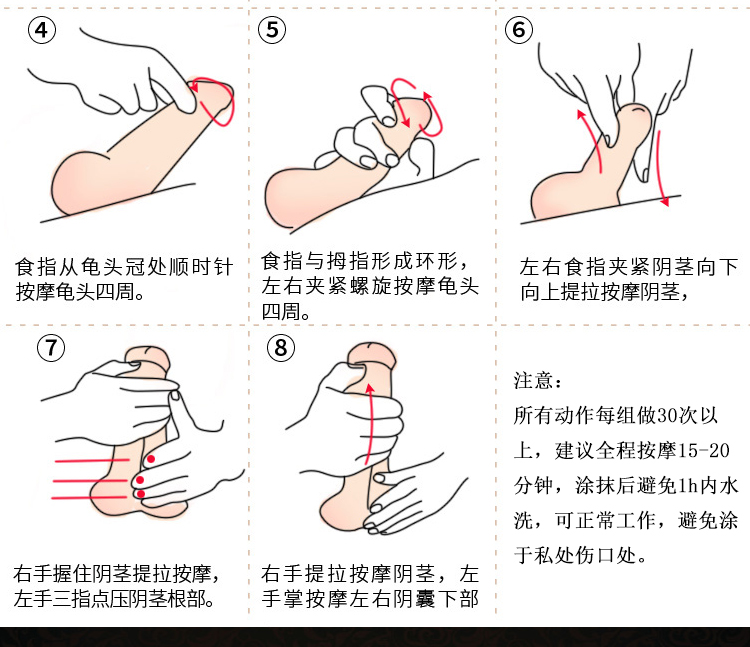 ④

食指从龟头冠处顺时针按摩龟头四周。

⑤

食指与拇指形成环形，左右夹紧螺旋按摩龟头四周。

⑥

左右食指夹紧阴茎向下向上提拉按摩阴茎，

⑦

右手握住阴茎提拉按摩，左手三指点压阴茎根部。

⑧

右手提拉按摩阴茎，左手掌按摩左右阴囊下部

注意：
所有动作每组做30次以上，建议全程按摩15-20分钟，涂抹后避免1h内水洗，可正常工作，避免涂于私处伤口处。