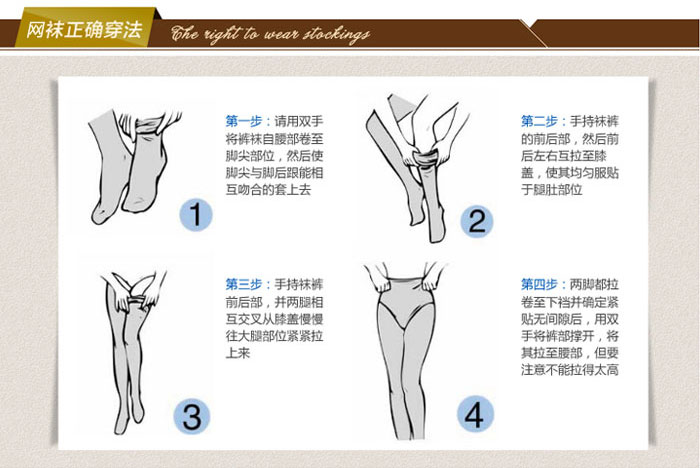 网袜正确穿法 The right to wear stockings

第一步：请用双手将裤袜自腰部卷至脚尖部位，然后使脚尖与脚后跟能相互吻合的套上去

1

第二步：手持袜裤的前后部，然后前后左右互拉至膝盖，使其均匀服贴于腿肚部位

2

第三步：手持袜裤前后部，并两腿相互交叉从膝盖慢慢往大腿部位紧紧拉上来

3

第四步：两脚都拉卷至下裆并确定紧贴无间隙后，用双手将裤部撑开，将其拉至腰部，但要注意不能拉得太高

4